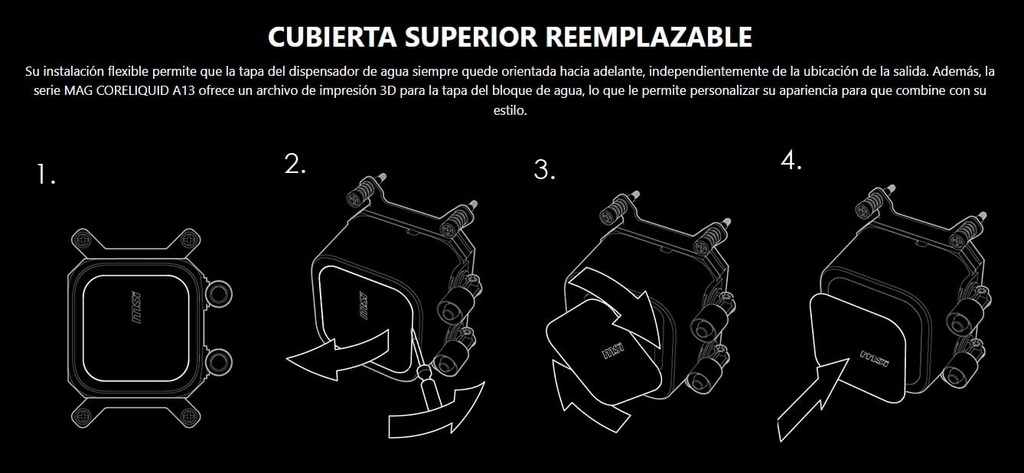 CUBIERTA SUPERIOR REEMPLAZABLE

Su instalación flexible permite que la tapa del dispensador de agua siempre quede orientada hacia adelante, independientemente de la ubicación de la salida. Además, la serie MAG CORELIQUID A13 ofrece un archivo de impresión 3D para la tapa del bloque de agua, lo que le permite personalizar su apariencia para que combine con su estilo.

1.

msi

2.

msi

3.

msi

4.

msi